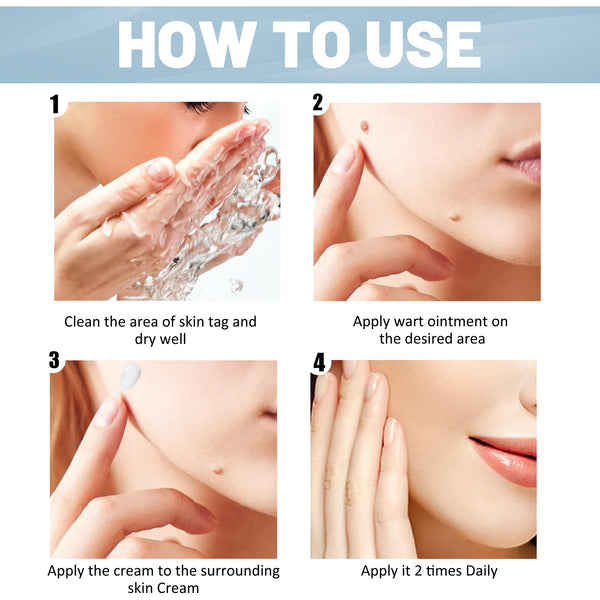 HOW TO USE

1

Clean the area of skin tag and dry well

2

Apply wart ointment on the desired area

3

Apply the cream to the surrounding skin Cream

4

Apply it 2 times Daily